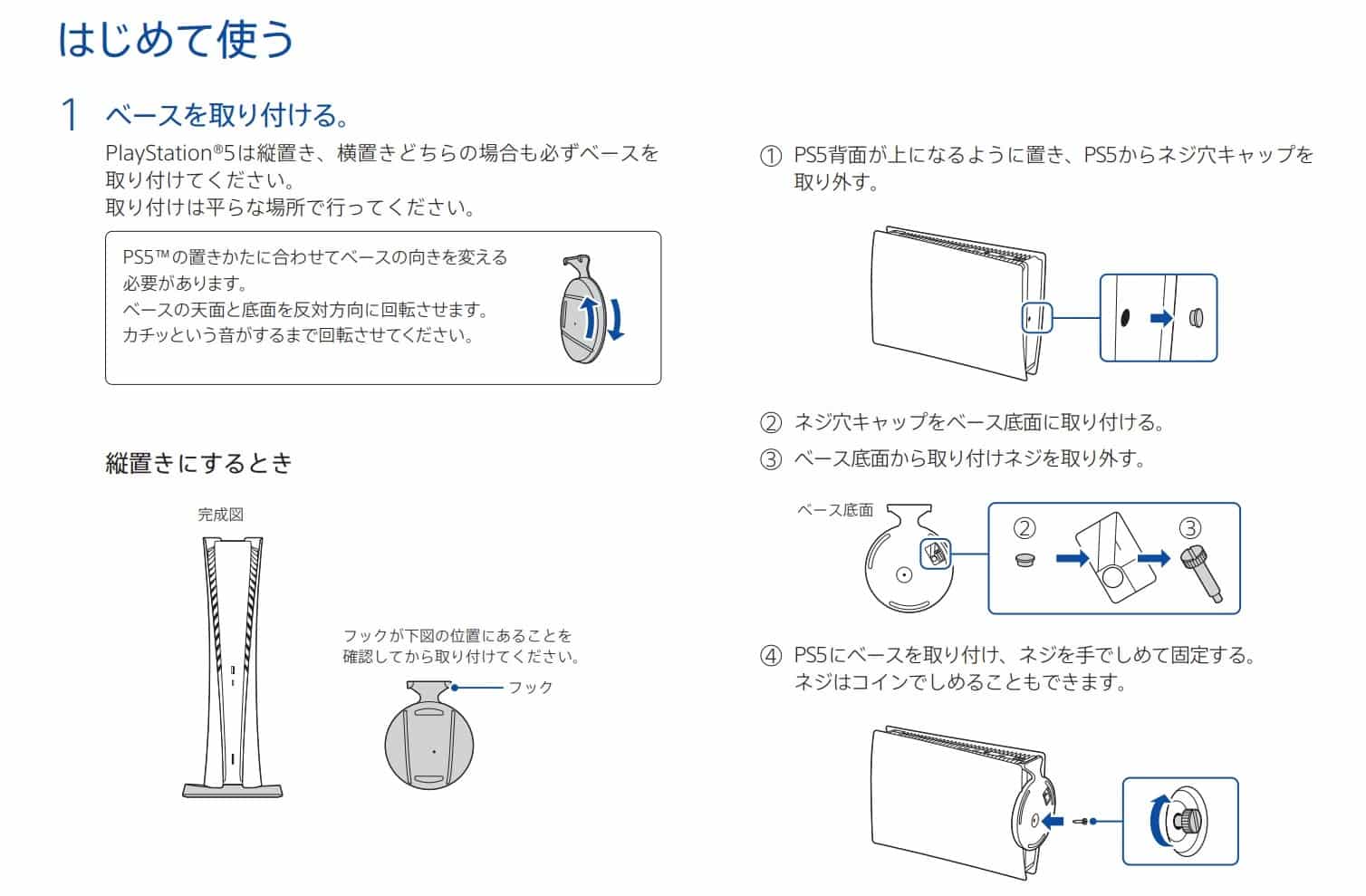 はじめて使う

1 ベースを取り付ける。

PlayStation®5は縦置き、横置きどちらの場合も必ずベースを取り付けてください。
取り付けは平らな場所で行ってください。

PS5™の置きかたに合わせてベースの向きを変える必要があります。
ベースの天面と底面を反対方向に回転させます。
カチッという音がするまで回転させてください。

縦置きにするとき

完成図

フックが下図の位置にあることを確認してから取り付けてください。

フック

① PS5背面が上になるように置き、PS5からネジ穴キャップを取り外す。

② ネジ穴キャップをベース底面に取り付ける。

③ ベース底面から取り付けネジを取り外す。

ベース底面

②

③

④ PS5にベースを取り付け、ネジを手でしめて固定する。
ネジはコインでしめることもできます。